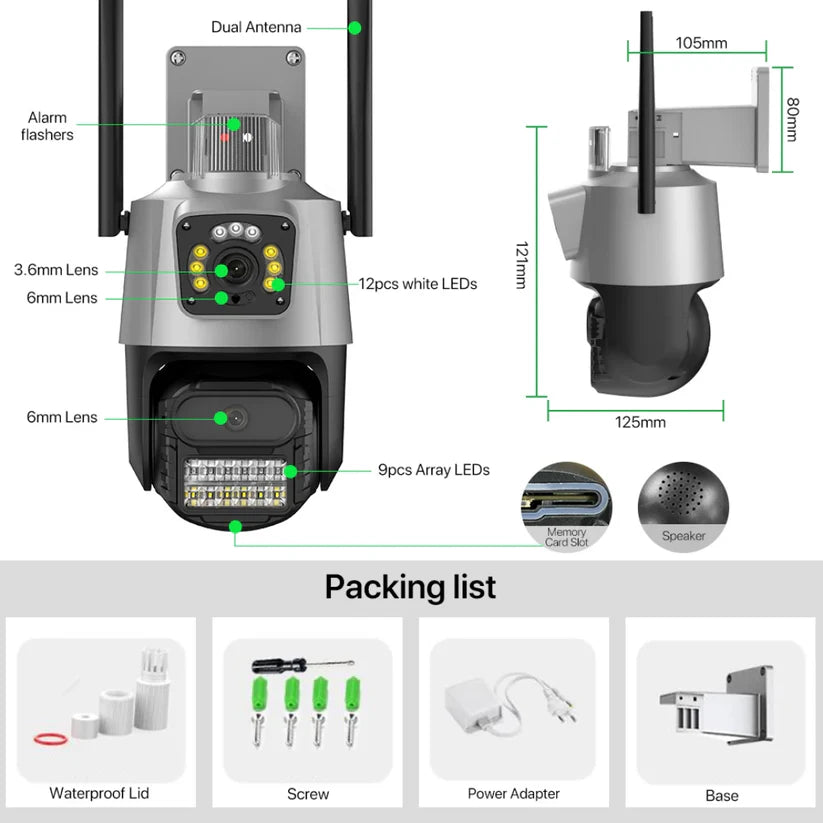 Dual Antenna

Alarm flashers

3.6mm Lens

6mm Lens

12pcs white LEDs

6mm Lens

9pcs Array LEDs

105mm

80mm

121mm

125mm

Memory Card Slot

Speaker

Packing list

Waterproof Lid

Screw

Power Adapter

Base