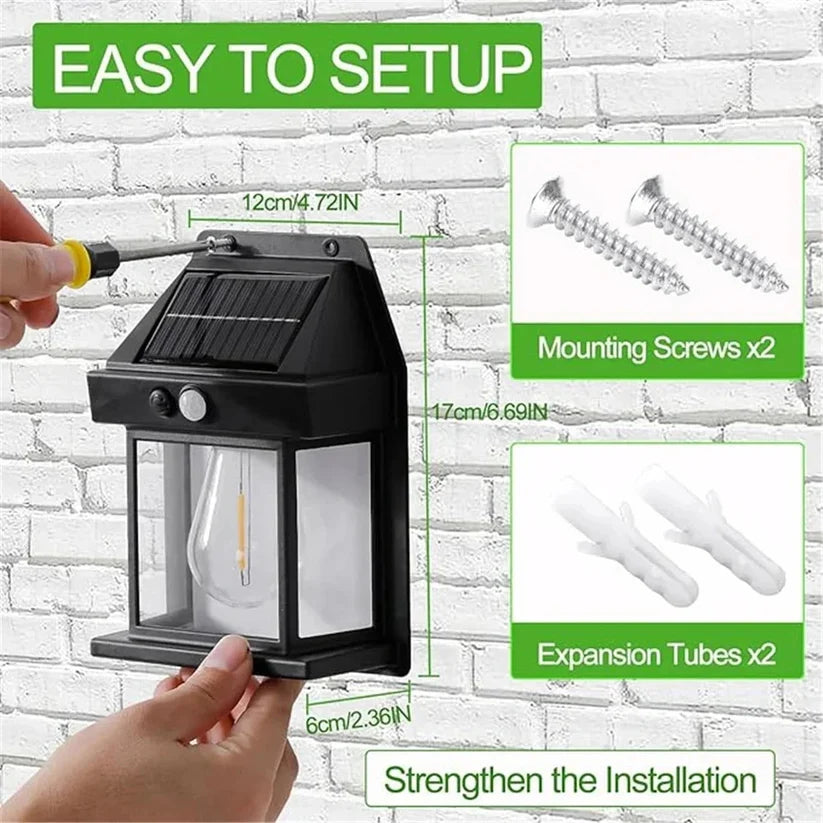 EASY TO SETUP

12cm/4.72IN

17cm/6.69IN

6cm/2.36IN

Mounting Screws x2

Expansion Tubes x2

Strengthen the Installation